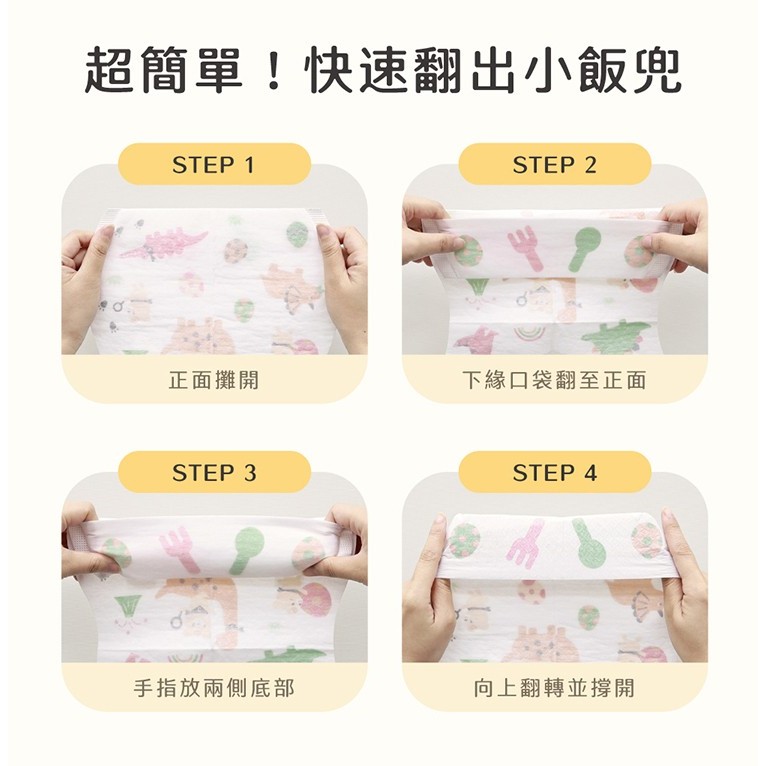 超簡單！快速翻出小飯兜

STEP 1

正面攤開

STEP 2

下緣口袋翻至正面

STEP 3

手指放兩側底部

STEP 4

向上翻轉並撐開