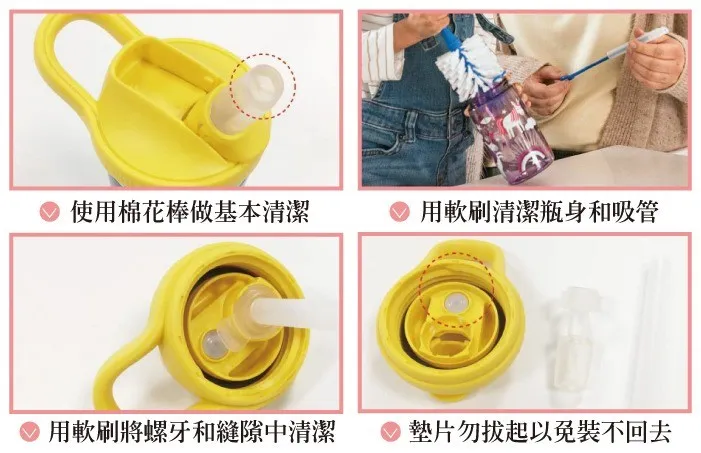 使用棉花棒做基本清潔

用軟刷清潔瓶身和吸管

用軟刷將螺牙和縫隙中清潔

墊片勿拔起以免裝不回去