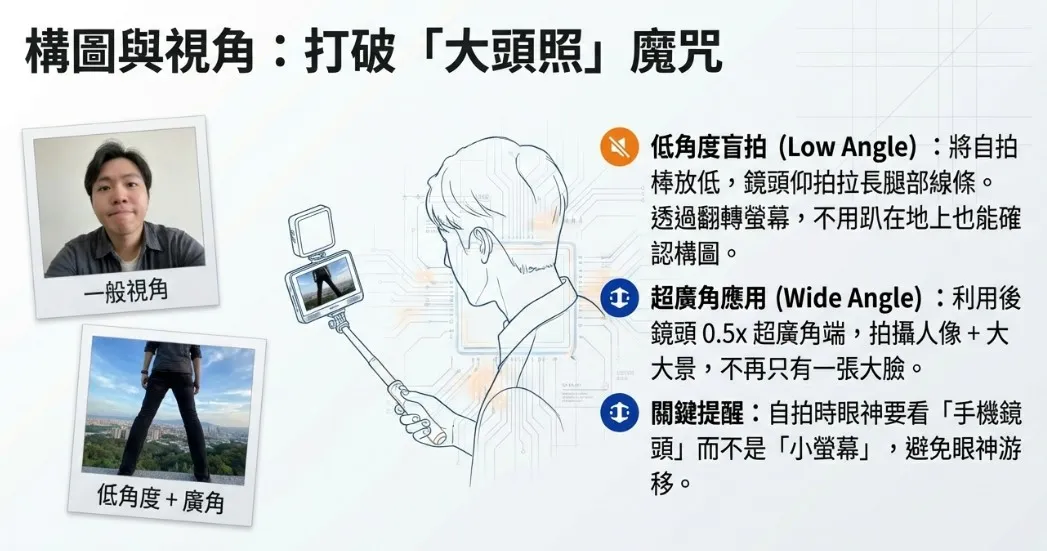 構圖與視角：打破「大頭照」魔咒

一般視角

低角度 + 廣角

低角度盲拍 (Low Angle)：將自拍棒放低，鏡頭仰拍拉長腿部線條。透過翻轉螢幕，不用趴在地上也能確認構圖。

超廣角應用 (Wide Angle)：利用後鏡頭 0.5x 超廣角端，拍攝人像 + 大大景，不再只有一張大臉。

關鍵提醒：自拍時眼神要看「手機鏡頭」而不是「小螢幕」，避免眼神游移。