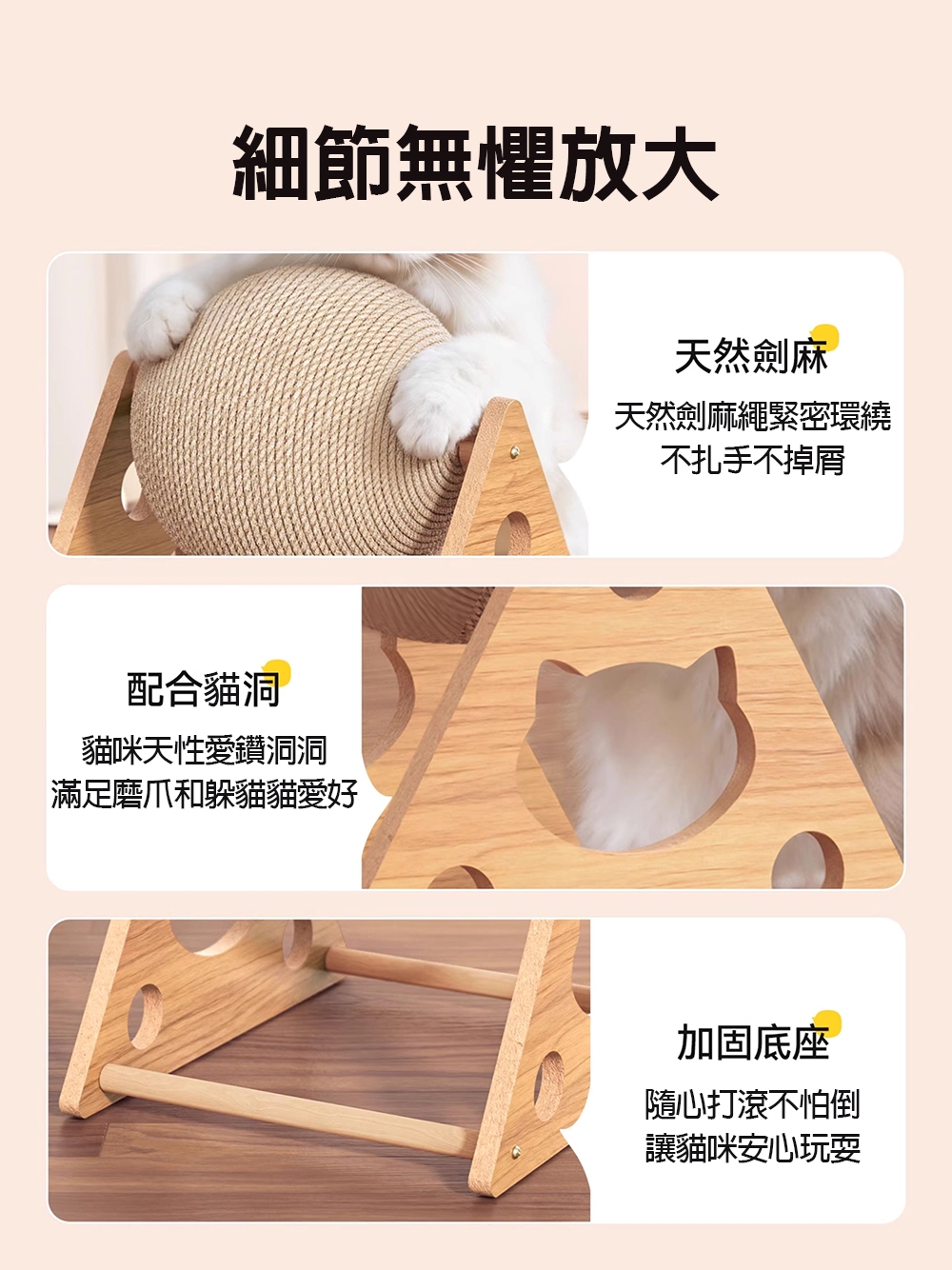 細節無懼放大

天然劍麻

天然劍麻繩緊密環繞
不扎手不掉屑

配合貓洞

貓咪天性愛鑽洞洞
滿足磨爪和躲貓貓愛好

加固底座

隨心打滾不怕倒
讓貓咪安心玩耍